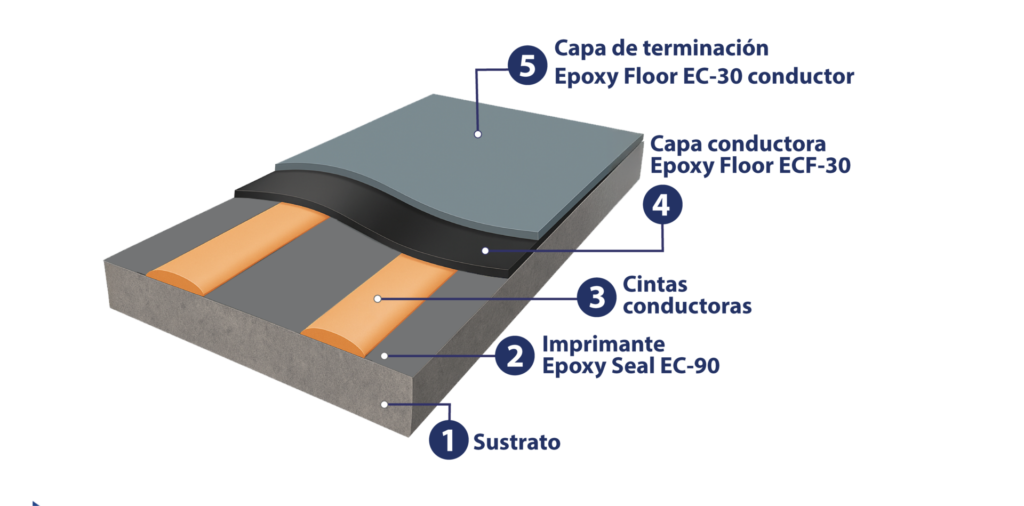 5 Capa de terminación
Epoxy Floor EC-30 conductor

Capa conductora
Epoxy Floor ECF-30

4

3 Cintas
conductoras

2 Imprimante
Epoxy Seal EC-90

1 Sustrato